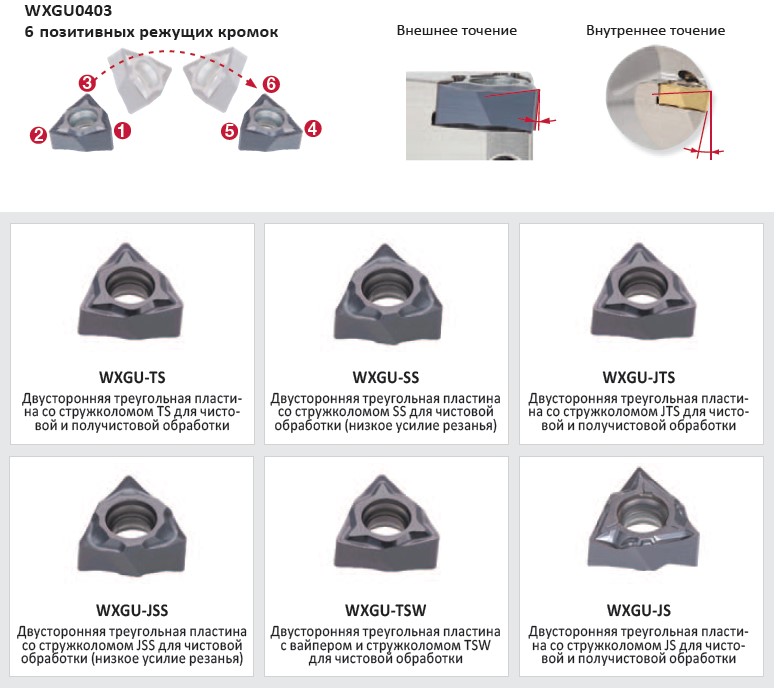 WXGU0403
6 позитивных режущих кромок

3
6
2
1
5
4

Внешнее точение

Внутреннее точение

WXGU-TS
Двусторонняя треугольная пластина со стружколомом TS для чистовой и получистовой обработки

WXGU-SS
Двусторонняя треугольная пластина со стружколомом SS для чистовой обработки (низкое усилие резанья)

WXGU-JTS
Двусторонняя треугольная пластина со стружколомом JTS для чистовой и получистовой обработки

WXGU-JSS
Двусторонняя треугольная пластина со стружколомом JSS для чистовой обработки (низкое усилие резанья)

WXGU-TSW
Двусторонняя треугольная пластина с вайпером и стружколомом TSW для чистовой обработки

WXGU-JS
Двусторонняя треугольная пластина со стружколомом JS для чистовой и получистовой обработки