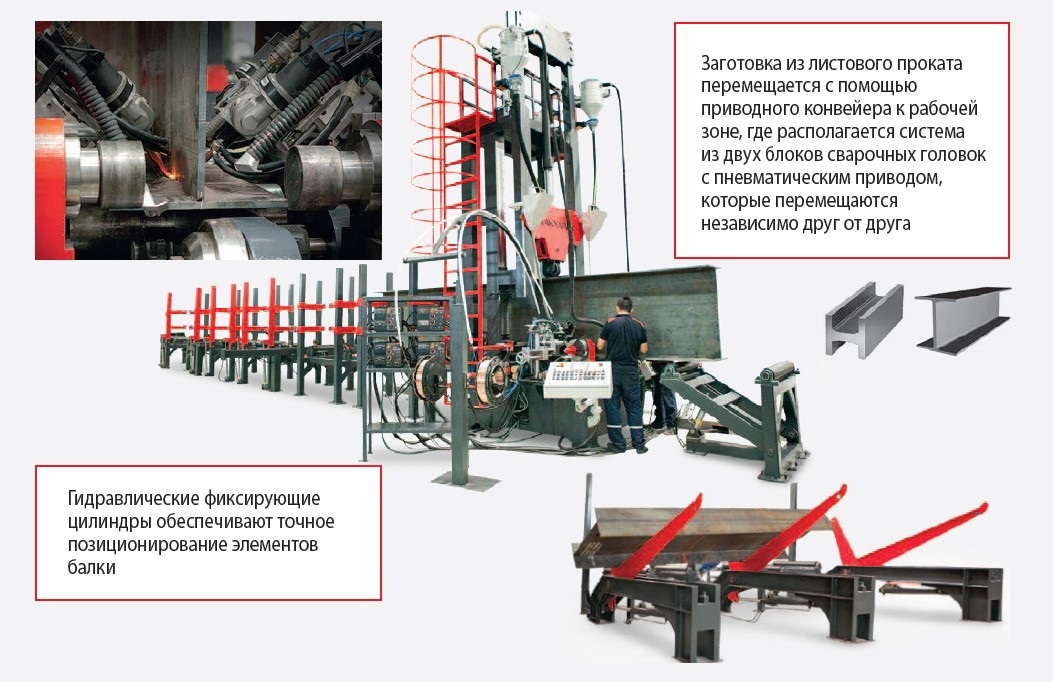 Заготовка из листового проката перемещается с помощью приводного конвейера к рабочей зоне, где располагается система из двух блоков сварочных головок с пневматическим приводом, которые перемещаются независимо друг от друга

Гидравлические фиксирующие цилиндры обеспечивают точное позиционирование элементов балки