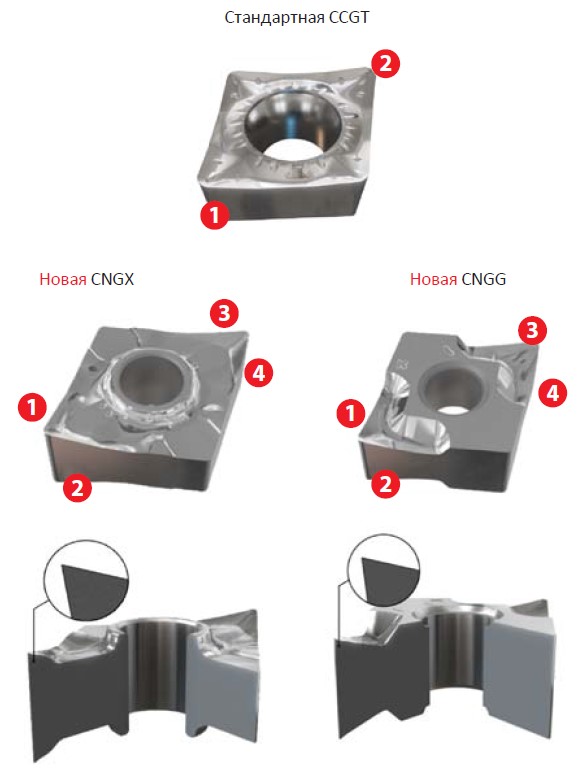 Стандартная CCGT

2

1

Новая CNGX

3

4

1

2

Новая CNGG

3

4

1

2