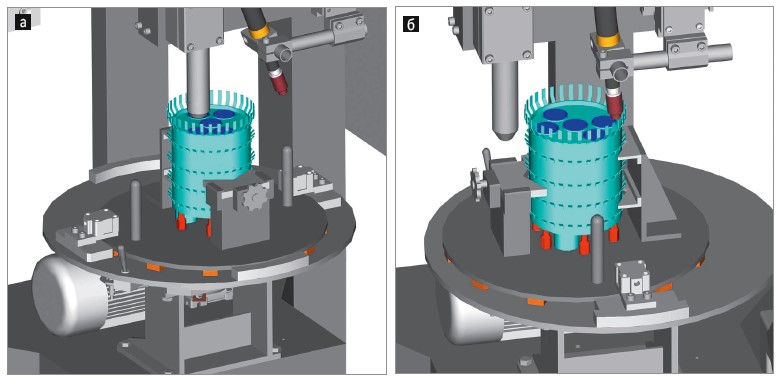 а

б