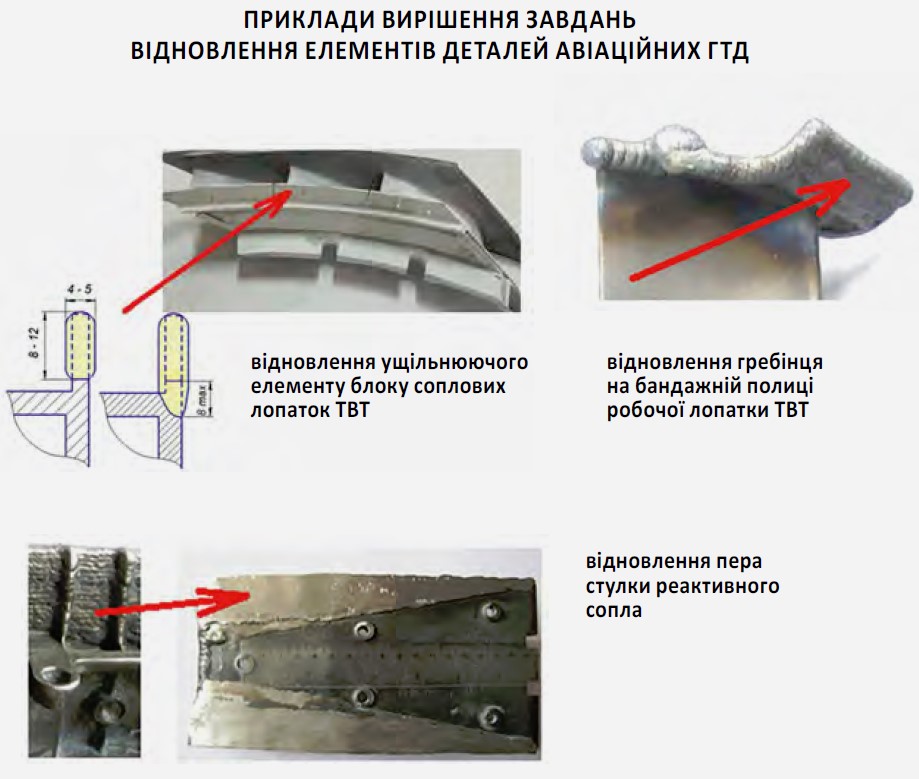 ПРИКЛАДИ ВИРІШЕННЯ ЗАВДАНЬ
ВІДНОВЛЕННЯ ЕЛЕМЕНТІВ ДЕТАЛЕЙ АВІАЦІЙНИХ ГТД

4 - 5

8 - 12

8 max

відновлення ущільнюючого елементу блоку соплових лопаток ТВТ

відновлення гребінця на бандажній полиці робочої лопатки ТВТ

відновлення пера стулки реактивного сопла