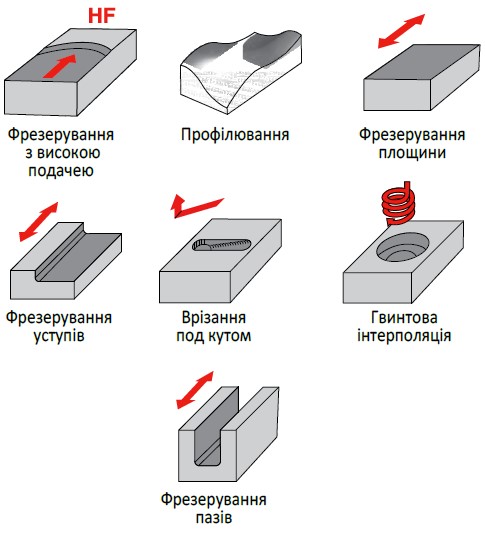 HF

Фрезерування з високою подачею

Профілювання

Фрезерування площини

Фрезерування уступів

Врізання под кутом

Гвинтова інтерполяція

Фрезерування пазів