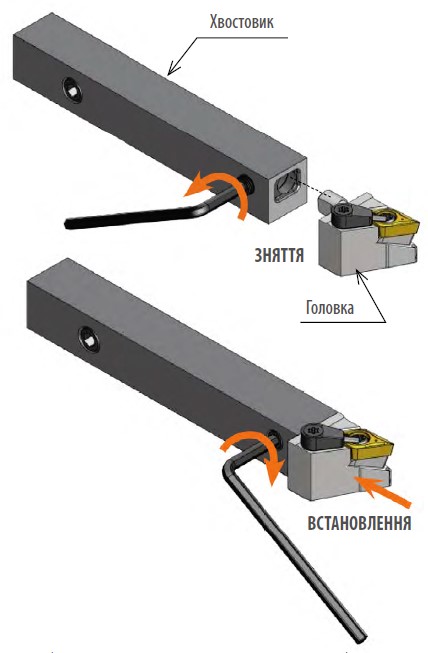 Хвостовик

ЗНЯТТЯ

Головка

ВСТАНОВЛЕННЯ