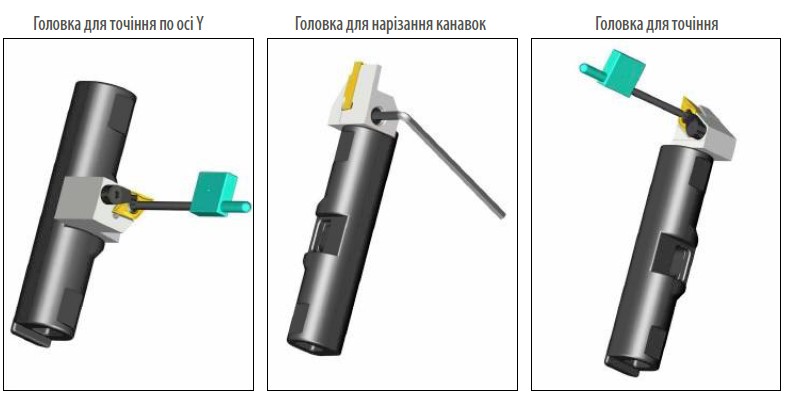 Головка для точіння по осі Y

Головка для нарізання канавок

Головка для точіння