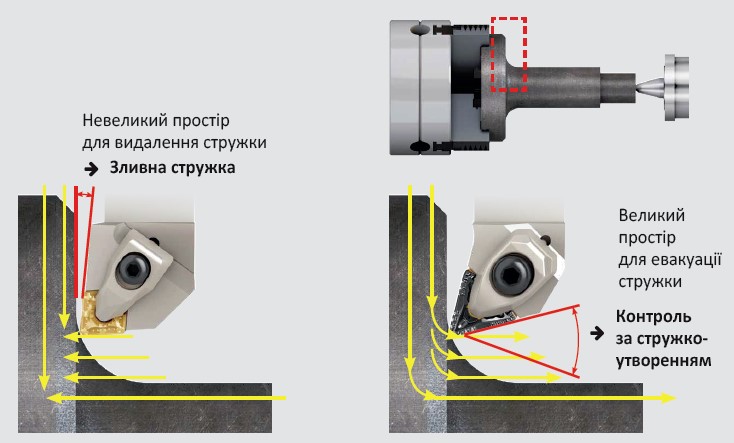 Невеликий простір для видалення стружки

➔ Зливна стружка

Великий простір для евакуації стружки

➔ Контроль за стружкоутворенням