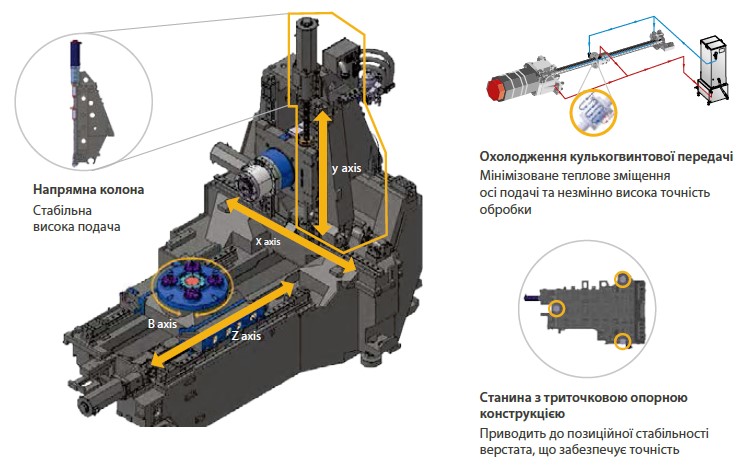 Напрямна колона
Стабільна висока подача

y axis

X axis

B axis

Z axis

Охолодження кулькогвинтової передачі
Мінімізоване теплове зміщення осі подачі та незмінно висока точність обробки

Станина з триточковою опорною конструкцією
Приводить до позиційної стабільності верстата, що забезпечує точність